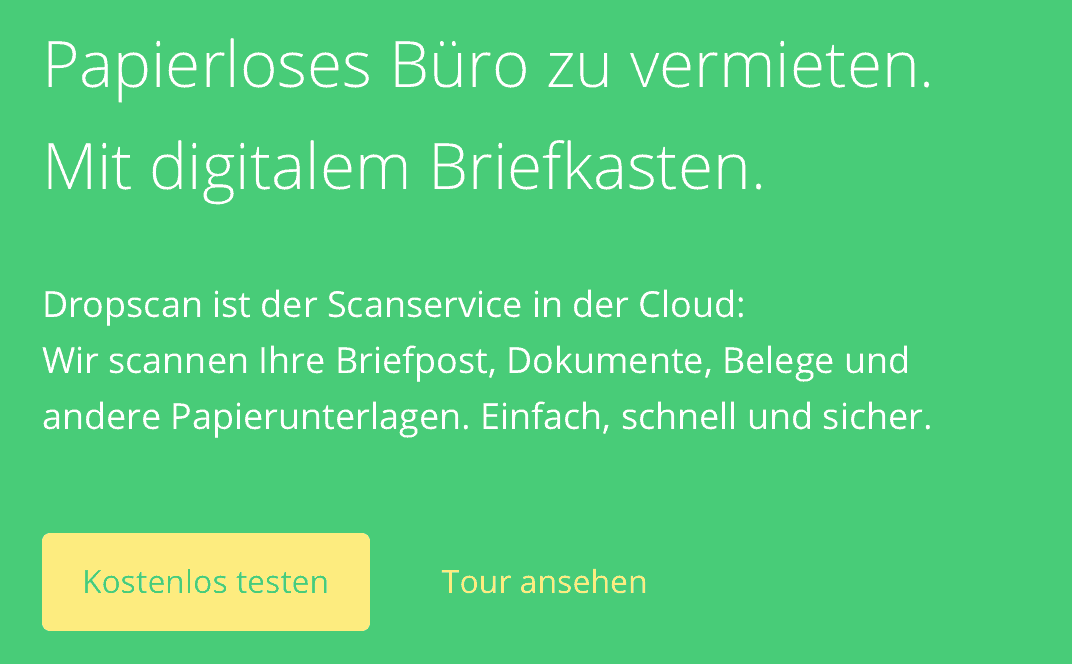 Papierloses Büro zu vermieten.
Mit digitalem Briefkasten.

Dropscan ist der Scanservice in der Cloud:
Wir scannen Ihre Briefpost, Dokumente, Belege und andere Papierunterlagen. Einfach, schnell und sicher.

Kostenlos testen

Tour ansehen